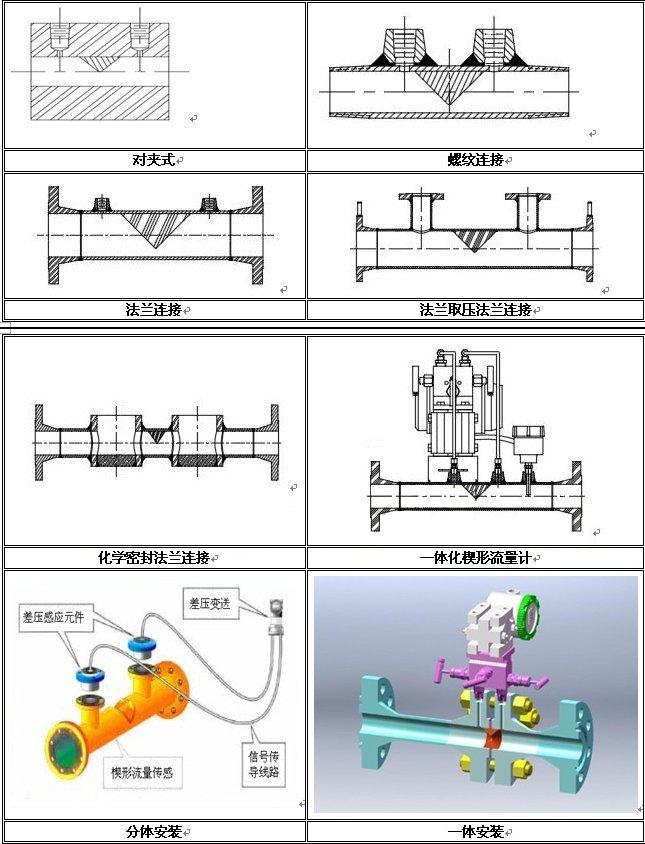 对夹式

螺纹连接

法兰连接

法兰取压法兰连接

化学密封法兰连接

一体化楔形流量计

差压感应元件

差压变送

楔形流量传感

信号传导线路

分体安装

一体安装